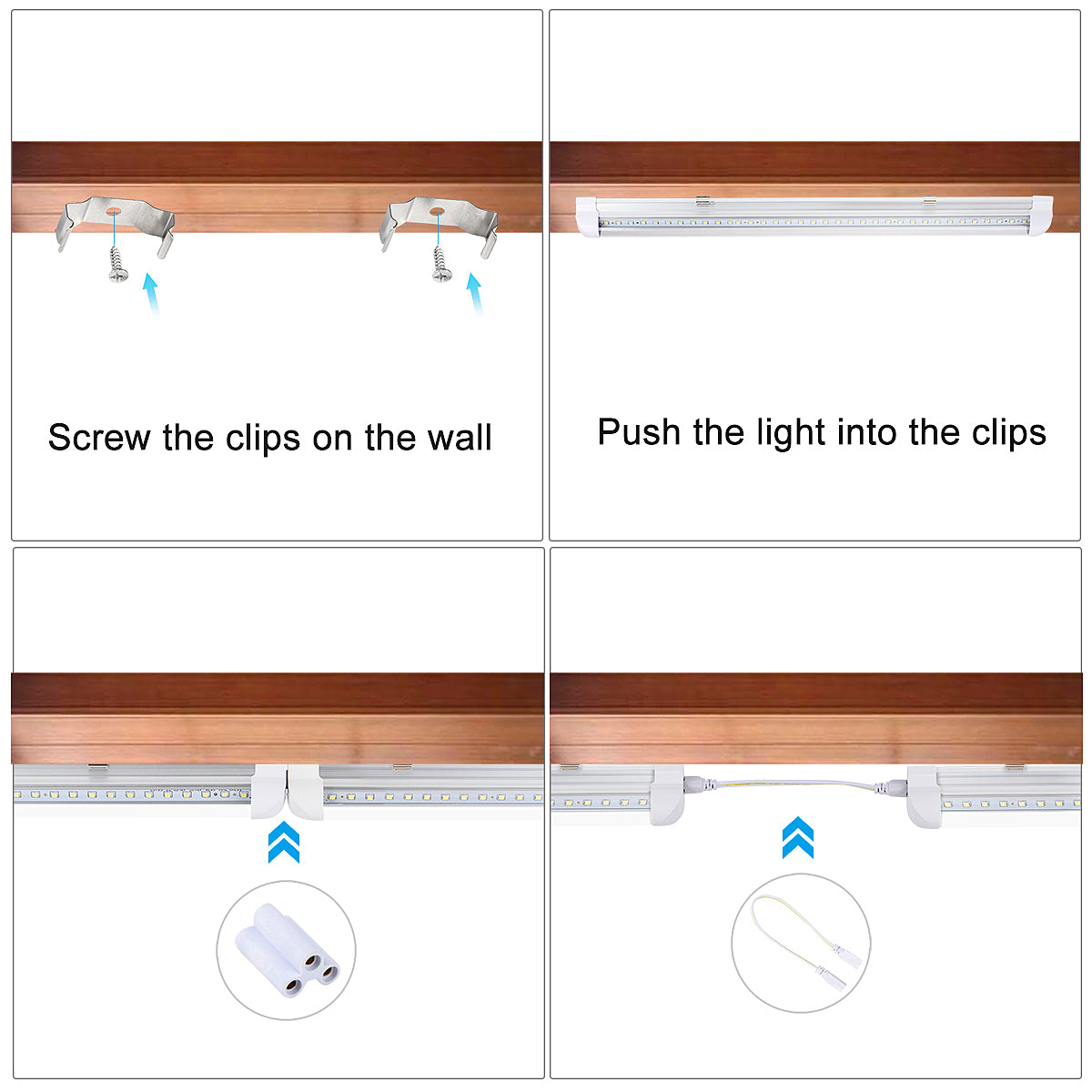 Screw the clips on the wall

Push the light into the clips